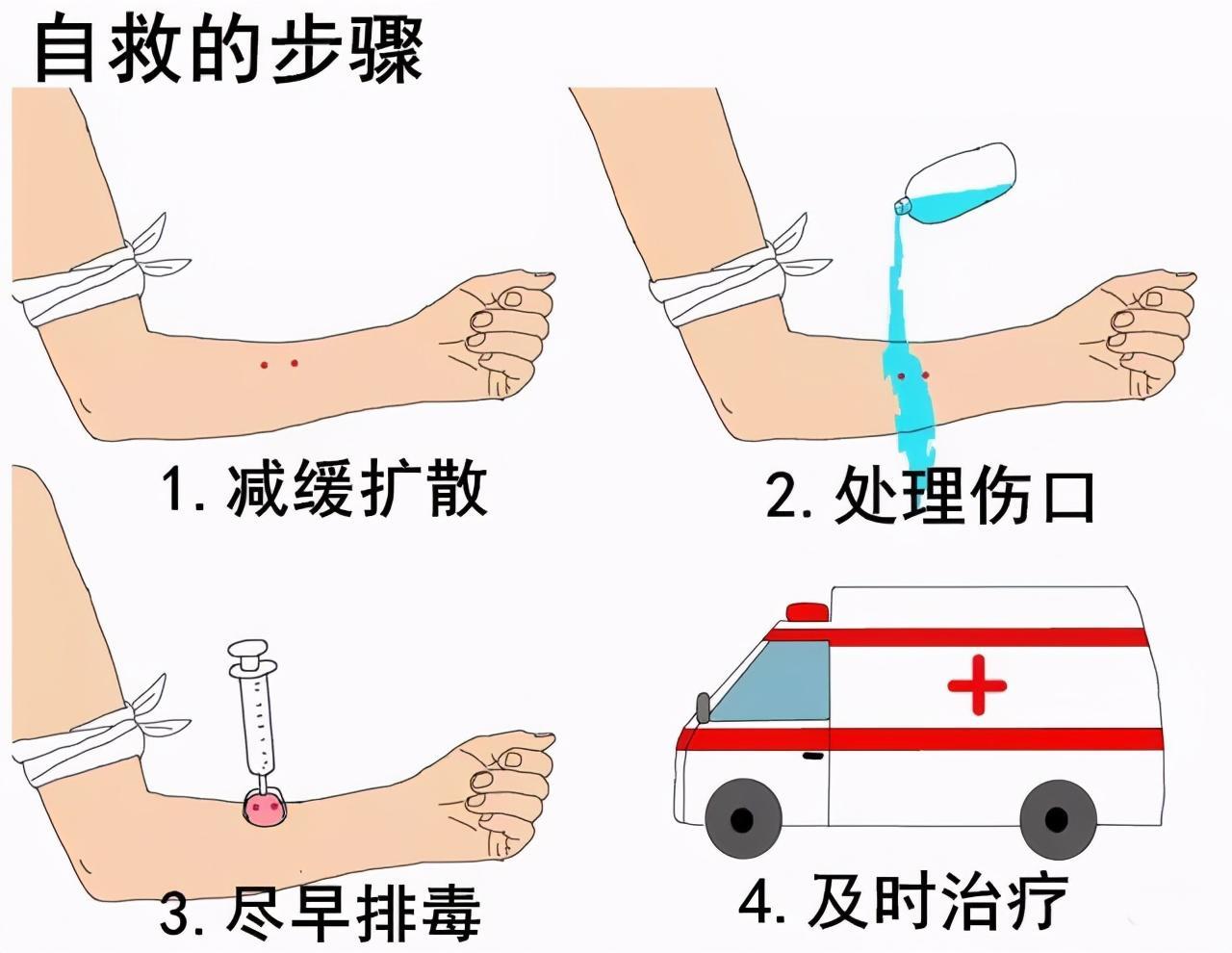 自救的步骤

1. 减缓扩散

2. 处理伤口

3. 尽早排毒

4. 及时治疗