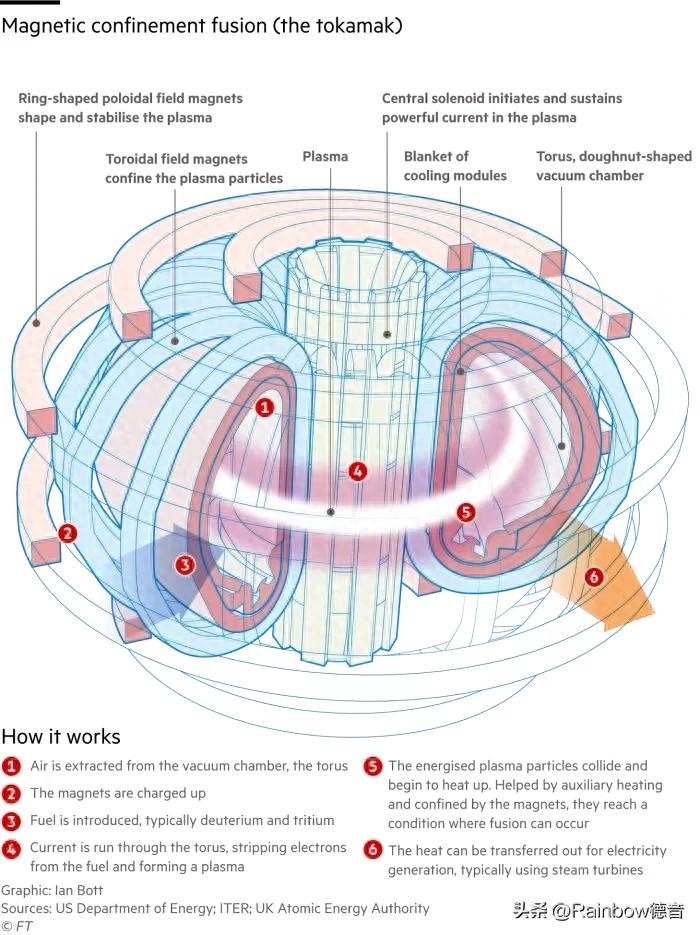 Magnetic confinement fusion (the tokamak)

Ring-shaped poloidal field magnets shape and stabilise the plasma

Central solenoid initiates and sustains powerful current in the plasma

Toroidal field magnets confine the plasma particles

Plasma

Blanket of cooling modules

Torus, doughnut-shaped vacuum chamber

1

2

3

4

5

6

How it works

1 Air is extracted from the vacuum chamber, the torus

2 The magnets are charged up

3 Fuel is introduced, typically deuterium and tritium

4 Current is run through the torus, stripping electrons from the fuel and forming a plasma

5 The energised plasma particles collide and begin to heat up. Helped by auxiliary heating and confined by the magnets, they reach a condition where fusion can occur

6 The heat can be transferred out for electricity generation, typically using steam turbines

Graphic: Ian Bott
Sources: US Department of Energy; ITER; UK Atomic Energy Authority
© FT

头条 @Rainbow德音