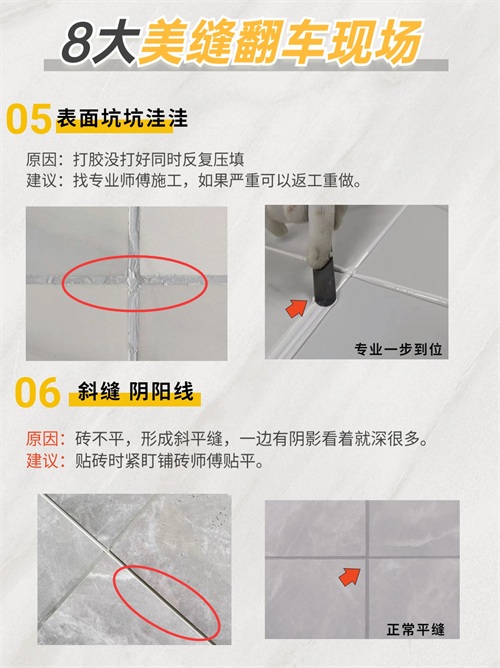 8大美缝翻车现场

05 表面坑坑洼洼

原因：打胶没打好同时反复压填
建议：找专业师傅施工，如果严重可以返工重做。

专业一步到位

06 斜缝 阴阳线

原因：砖不平，形成斜平缝，一边有阴影看着就深很多。
建议：贴砖时紧盯铺砖师傅贴平。

正常平缝