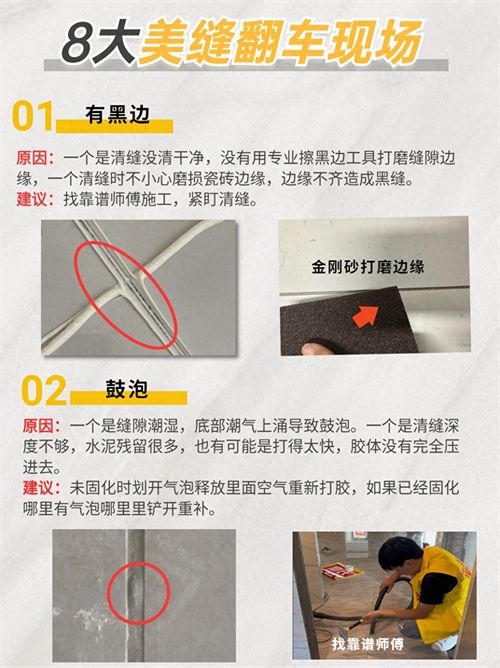 8大美缝翻车现场

01 有黑边

原因：一个是清缝没清干净，没有用专业擦黑边工具打磨缝隙边缘，一个清缝时不小心磨损瓷砖边缘，边缘不齐造成黑缝。
建议：找靠谱师傅施工，紧盯清缝。

金刚砂打磨边缘

02 鼓泡

原因：一个是缝隙潮湿，底部潮气上涌导致鼓泡。一个是清缝深度不够，水泥残留很多，也有可能是打得太快，胶体没有完全压进去。
建议：未固化时划开气泡释放里面空气重新打胶，如果已经固化哪里有气泡哪里里铲开重补。

找靠谱师傅