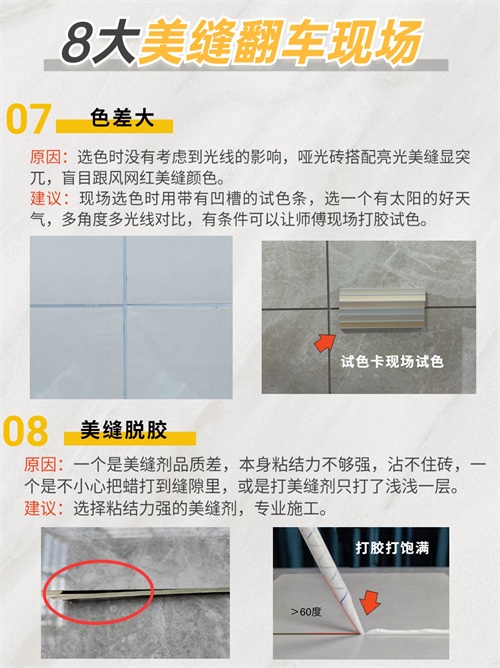 8大美缝翻车现场

07 色差大

原因：选色时没有考虑到光线的影响，哑光砖搭配亮光美缝显突兀，盲目跟风网红美缝颜色。

建议：现场选色时用带有凹槽的试色条，选一个有太阳的好天气，多角度多光线对比，有条件可以让师傅现场打胶试色。

试色卡现场试色

08 美缝脱胶

原因：一个是美缝剂品质差，本身粘结力不够强，沾不住砖，一个是不小心把蜡打到缝隙里，或是打美缝剂只打了浅浅一层。

建议：选择粘结力强的美缝剂，专业施工。

打胶打饱满

>60度