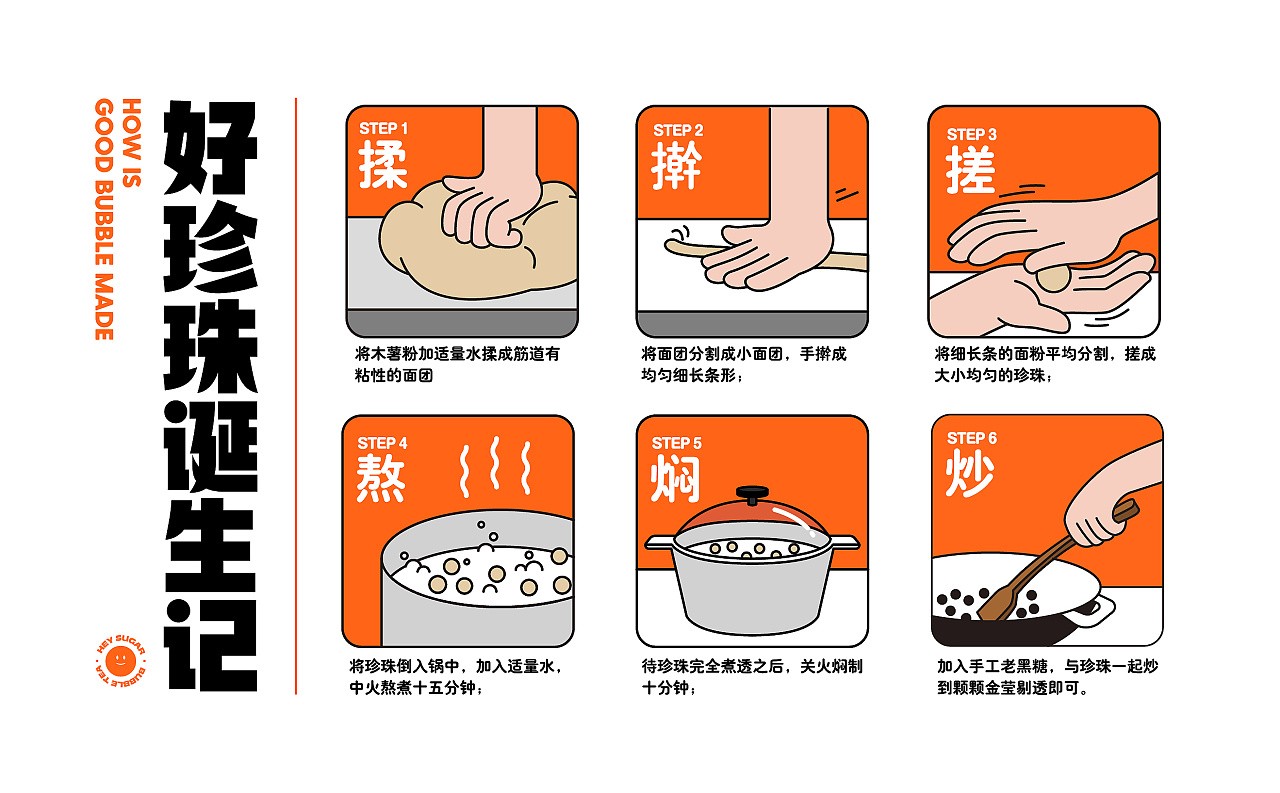 HOW IS GOOD BUBBLE MADE

好珍珠诞生记

HEY SUGAR BUBBLE TEA

STEP 1
揉
将木薯粉加适量水揉成筋道有粘性的面团

STEP 2
擀
将面团分割成小面团，手擀成均匀细长条形；

STEP 3
搓
将细长条的面粉平均分割，搓成大小均匀的珍珠；

STEP 4
熬
将珍珠倒入锅中，加入适量水，中火熬煮十五分钟；

STEP 5
焖
待珍珠完全煮透之后，关火焖制十分钟；

STEP 6
炒
加入手工老黑糖，与珍珠一起炒到颗颗金莹剔透即可。